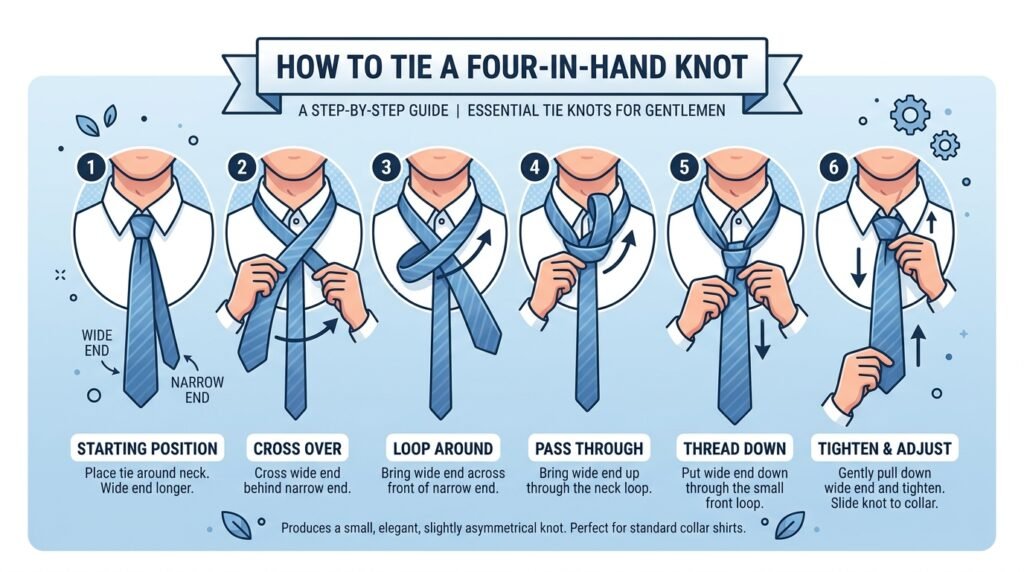 HOW TO TIE A FOUR-IN-HAND KNOT

A STEP-BY-STEP GUIDE | ESSENTIAL TIE KNOTS FOR GENTLEMEN

1

WIDE END

NARROW END

STARTING POSITION
Place tie around neck. Wide end longer.

2

CROSS OVER
Cross wide end behind narrow end.

3

LOOP AROUND
Bring wide end across front of narrow end.

4

PASS THROUGH
Bring wide end up through the neck loop.

5

THREAD DOWN
Put wide end down through the small front loop.

6

TIGHTEN & ADJUST
Gently pull down wide end and tighten. Slide knot to collar.

Produces a small, elegant, slightly asymmetrical knot. Perfect for standard collar shirts.